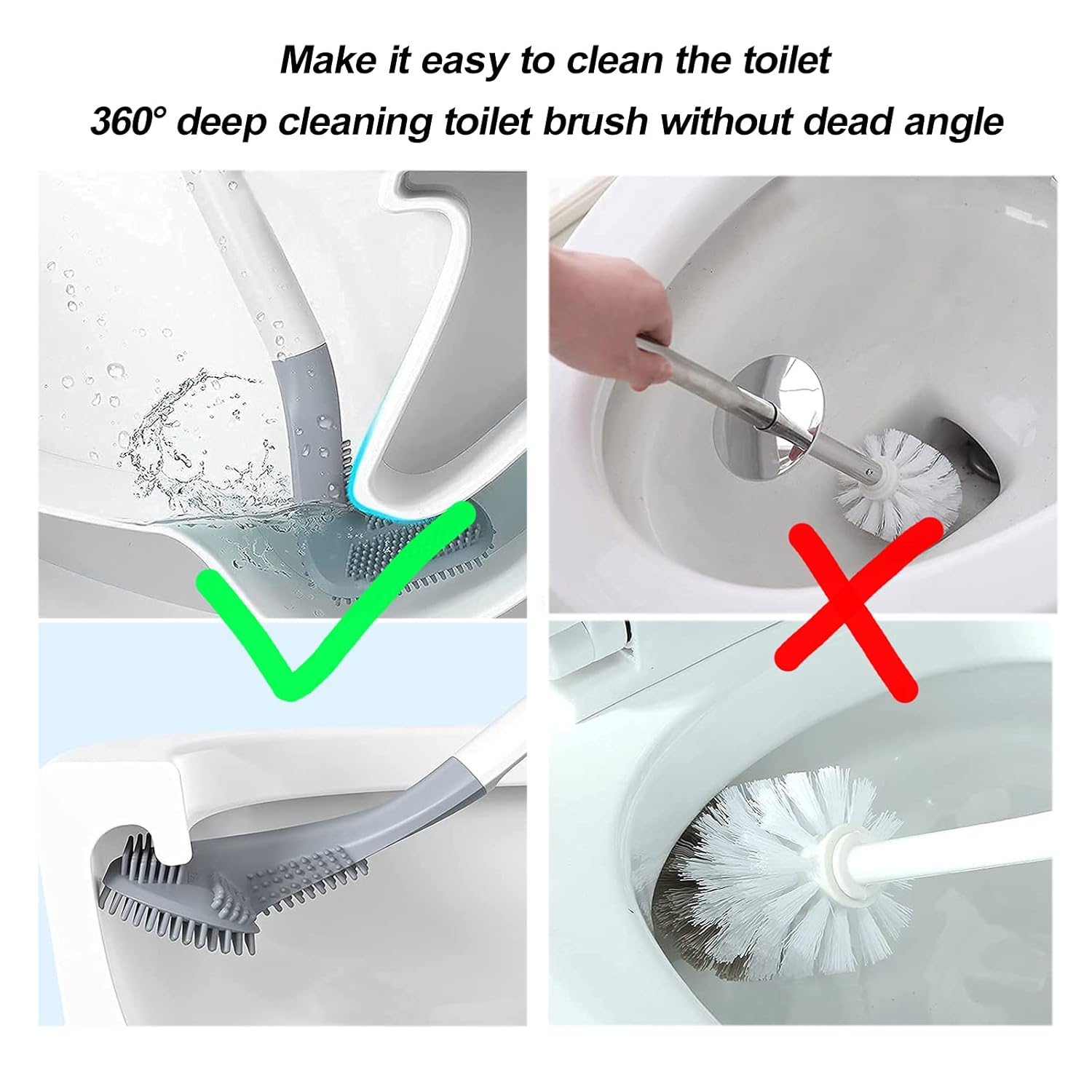 Make it easy to clean the toilet
360° deep cleaning toilet brush without dead angle